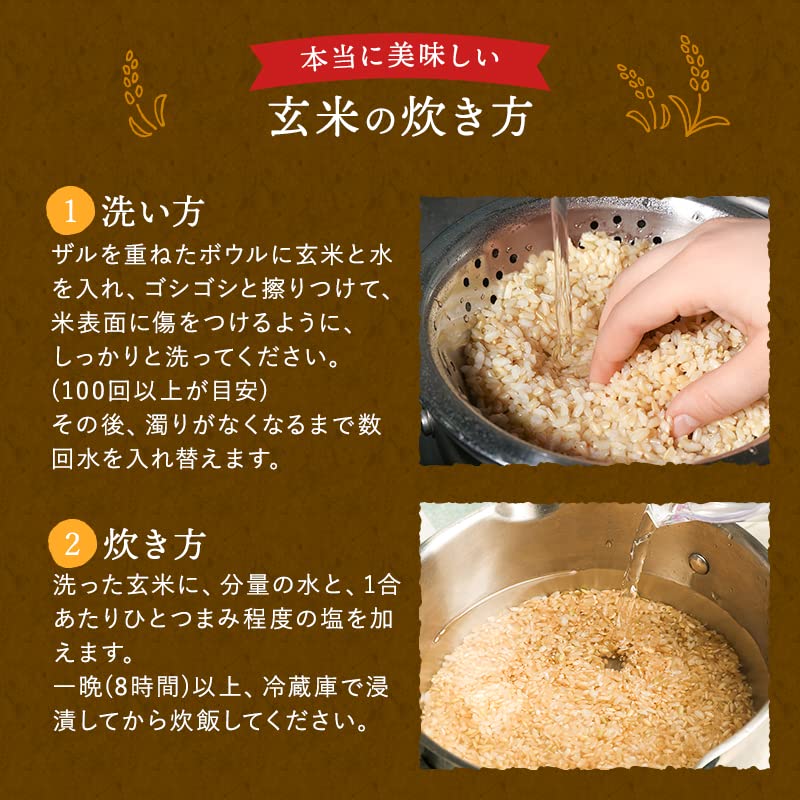 本当に美味しい
玄米の炊き方

1 洗い方
ザルを重ねたボウルに玄米と水を入れ、ゴシゴシと擦りつけて、米表面に傷をつけるように、しっかりと洗ってください。
(100回以上が目安)
その後、濁りがなくなるまで数回水を入れ替えます。

2 炊き方
洗った玄米に、分量の水と、1合あたりひとつまみ程度の塩を加えます。
一晩(8時間)以上、冷蔵庫で浸漬してから炊飯してください。