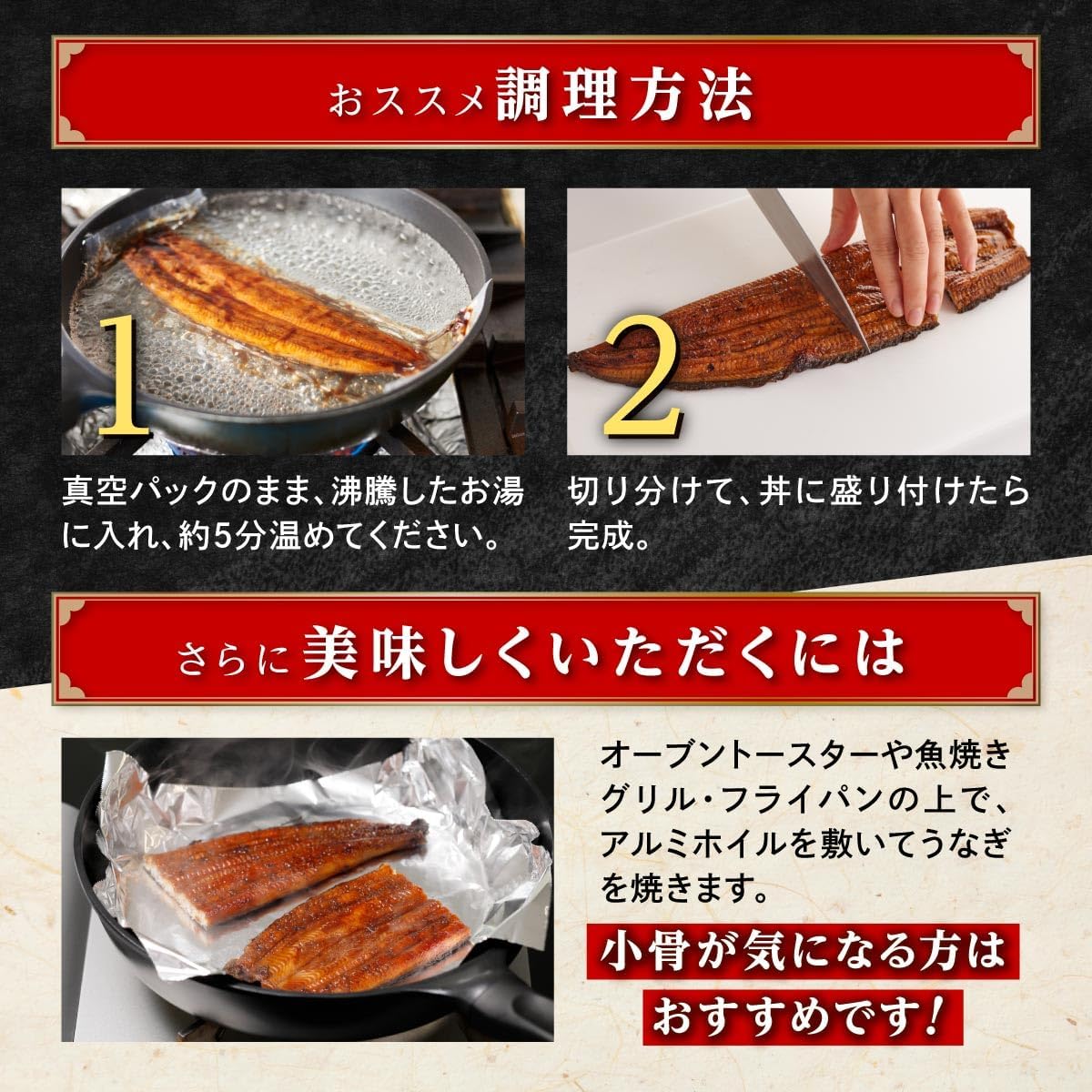 おススメ調理方法

1

真空パックのまま、沸騰したお湯に入れ、約5分温めてください。

2

切り分けて、丼に盛り付けたら完成。

さらに美味しくいただくには

オーブントースターや魚焼きグリル・フライパンの上で、アルミホイルを敷いてうなぎを焼きます。

小骨が気になる方は
おすすめです!