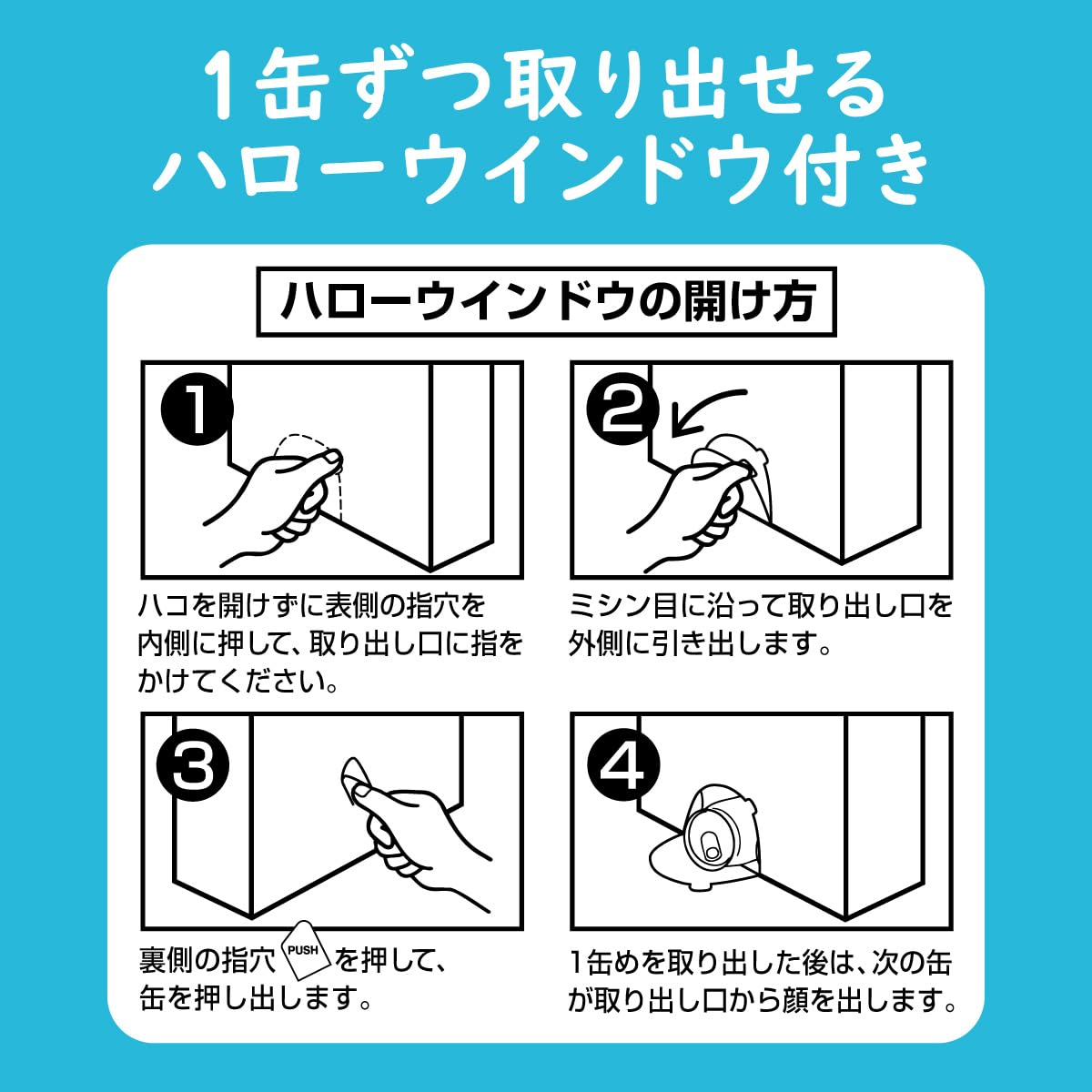 1缶ずつ取り出せる
ハローウインドウ付き

ハローウインドウの開け方

1

ハコを開けずに表側の指穴を内側に押して、取り出し口に指をかけてください。

2

ミシン目に沿って取り出し口を外側に引き出します。

3

裏側の指穴 PUSH を押して、缶を押し出します。

4

1缶めを取り出した後は、次の缶が取り出し口から顔を出します。